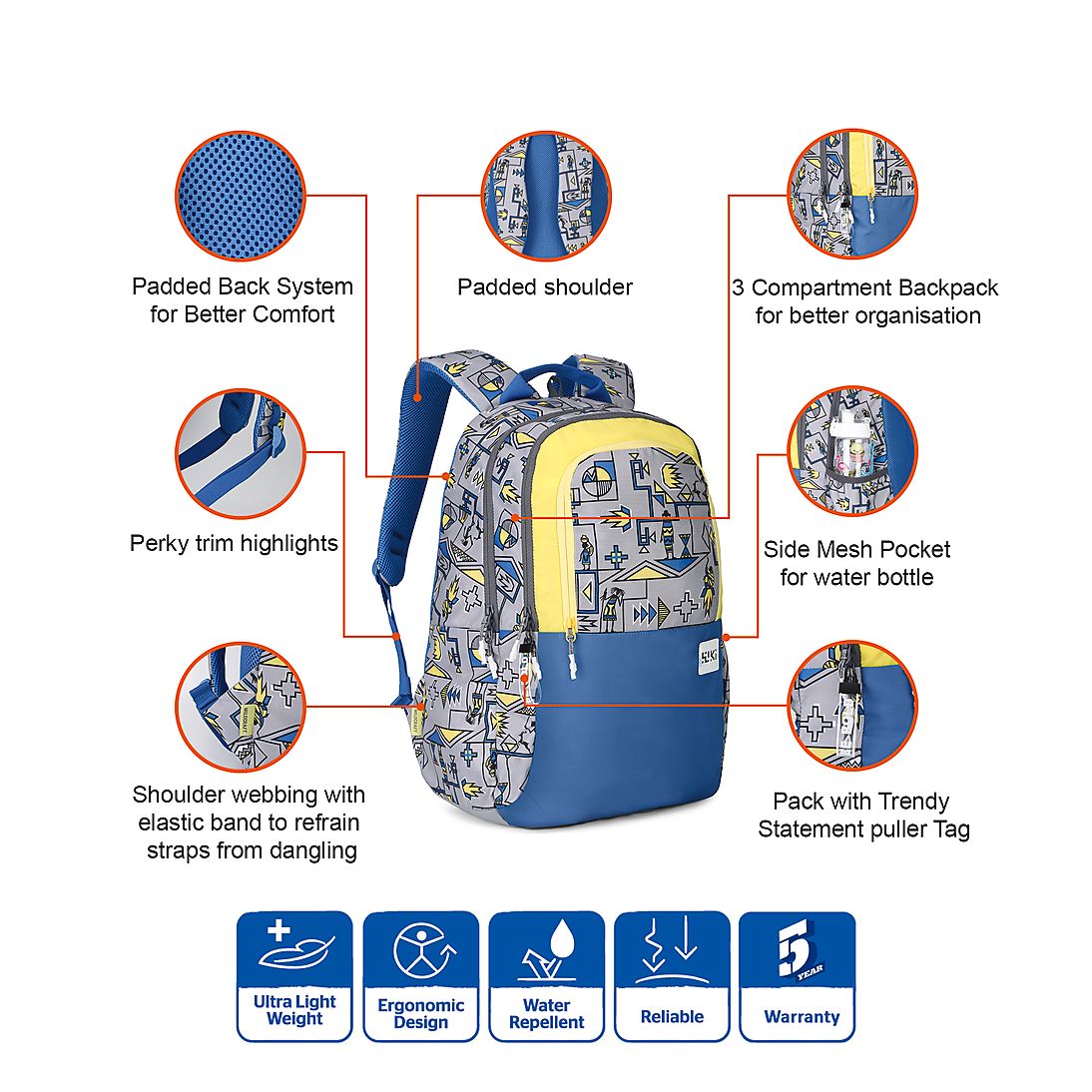 Padded Back System for Better Comfort

Padded shoulder

3 Compartment Backpack for better organisation

Perky trim highlights

Side Mesh Pocket for water bottle

Shoulder webbing with elastic band to refrain straps from dangling

Pack with Trendy Statement puller Tag

Ultra Light Weight

Ergonomic Design

Water Repellent

Reliable

5 YEAR

Warranty